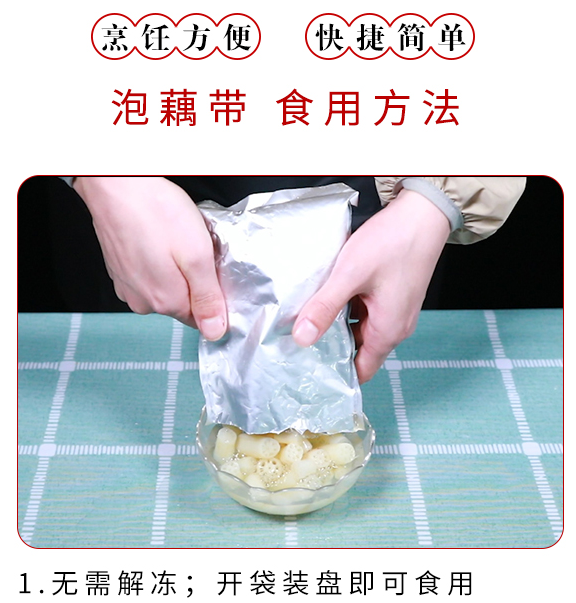 烹饪方便　快捷简单

泡藕带 食用方法

1.无需解冻；开袋装盘即可食用